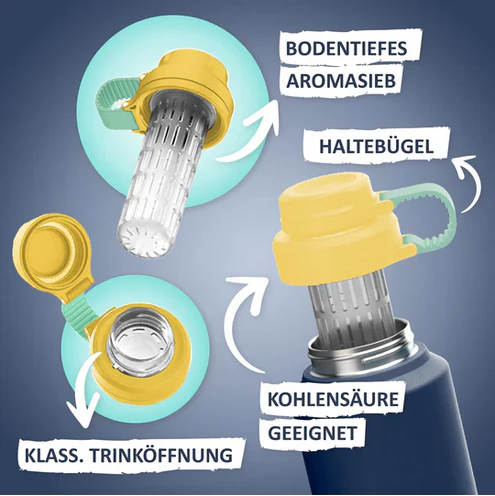 BODENTIEFES AROMASIEB

HALTEBÜGEL

KOHLENSÄURE GEEIGNET

KLASS. TRINKÖFFNUNG